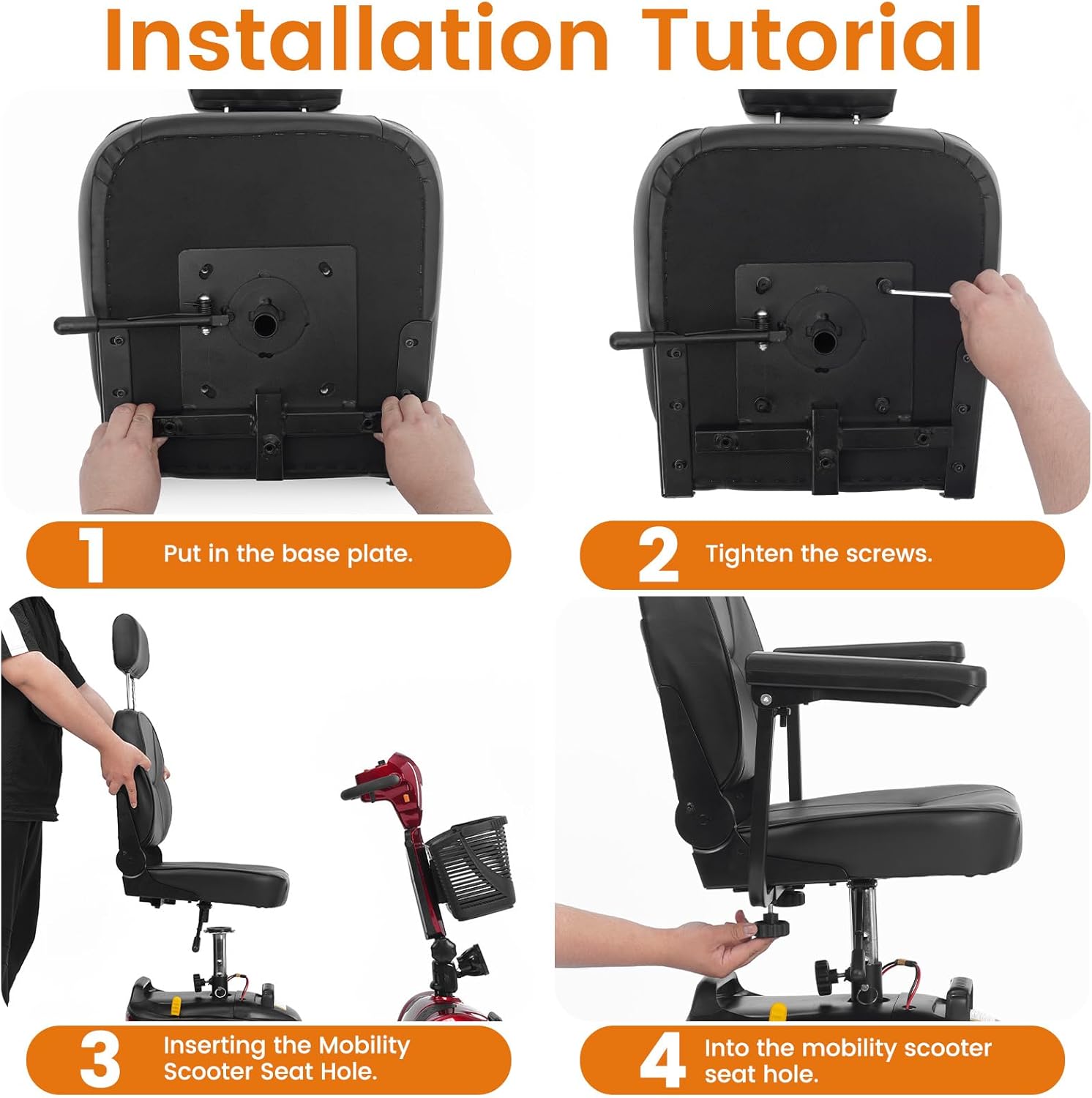 Installation Tutorial

1 Put in the base plate.

2 Tighten the screws.

3 Inserting the Mobility Scooter Seat Hole.

4 Into the mobility scooter seat hole.