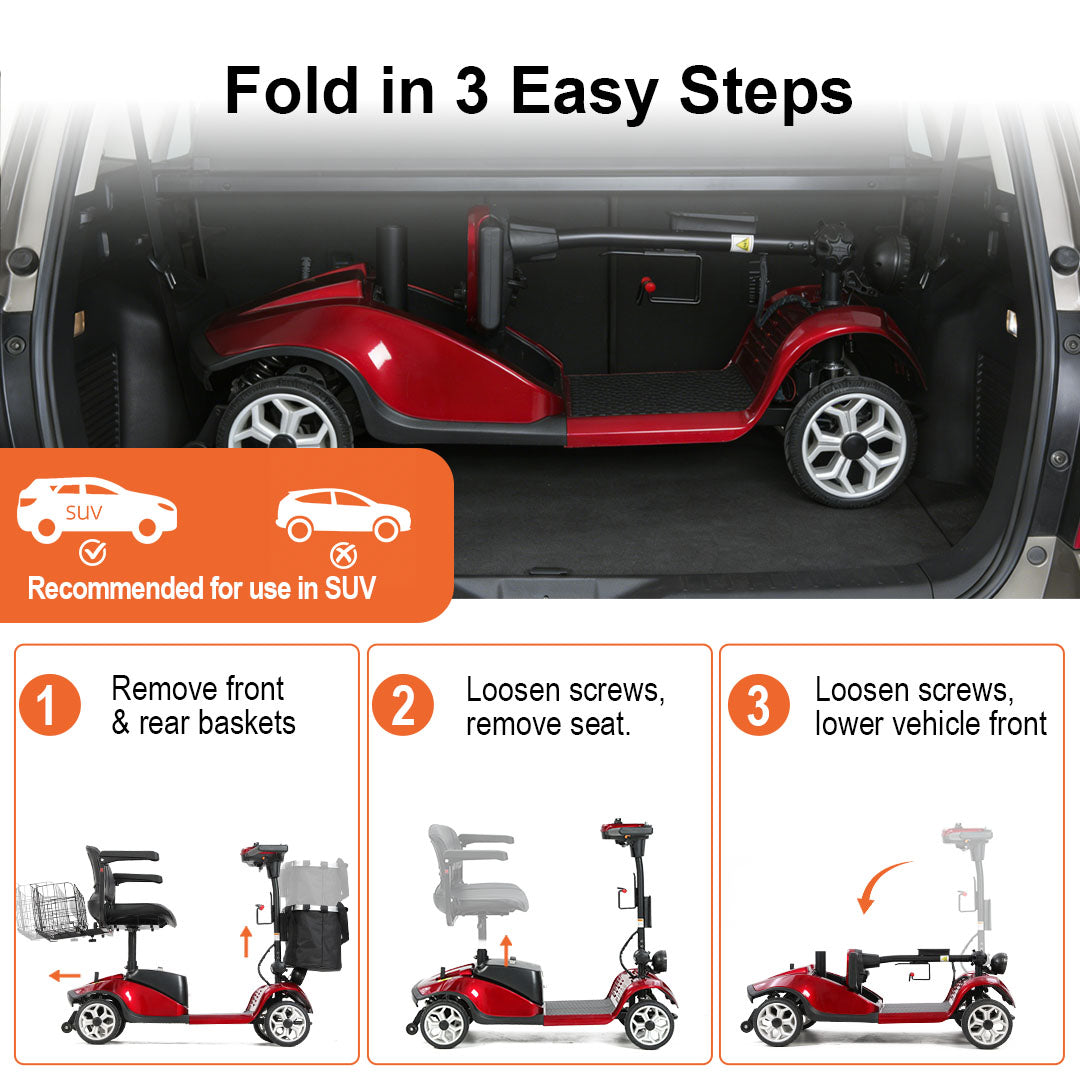 Fold in 3 Easy Steps

SUV

Recommended for use in SUV

1 Remove front & rear baskets

2 Loosen screws, remove seat.

3 Loosen screws, lower vehicle front