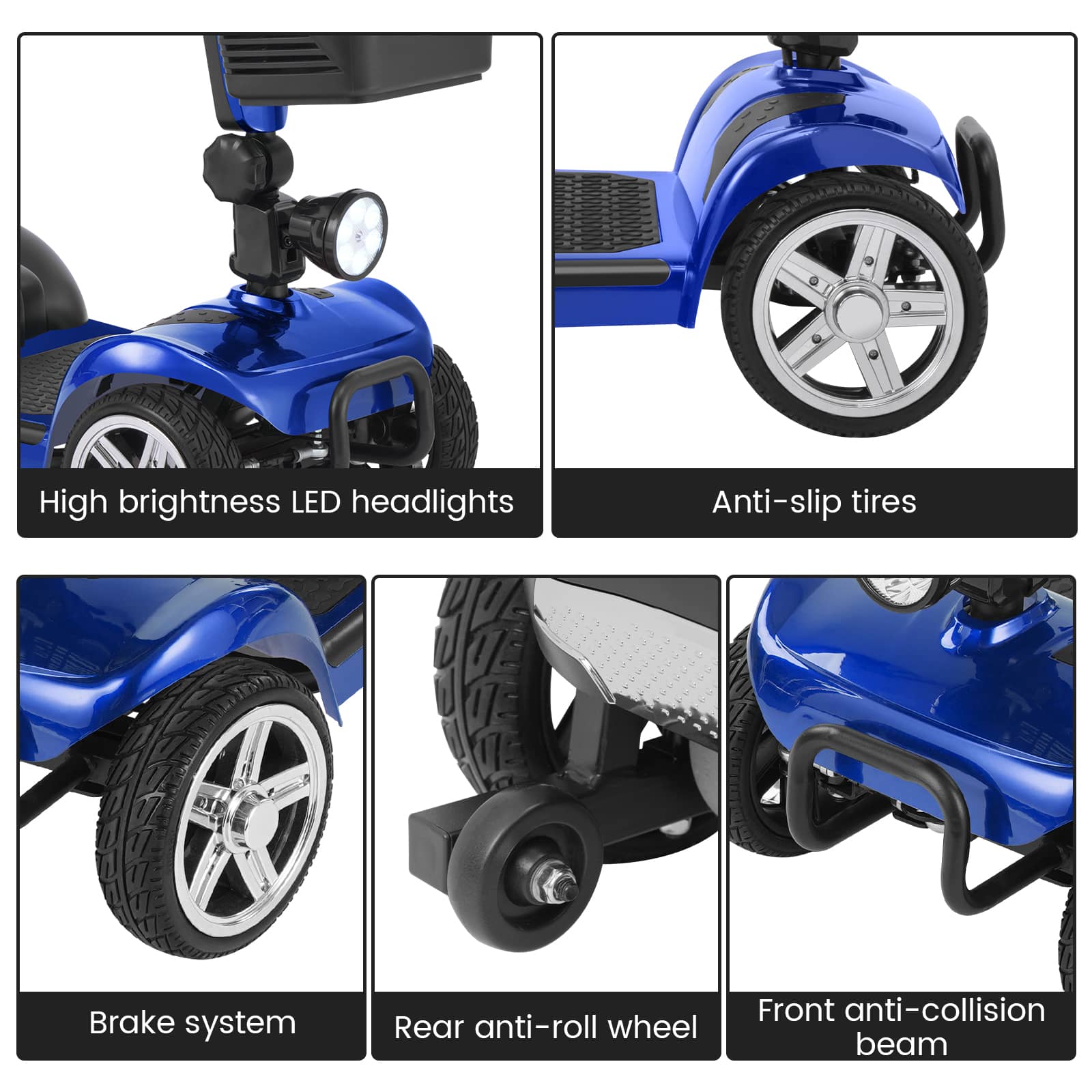 High brightness LED headlights

Anti-slip tires

Brake system

Rear anti-roll wheel

Front anti-collision beam